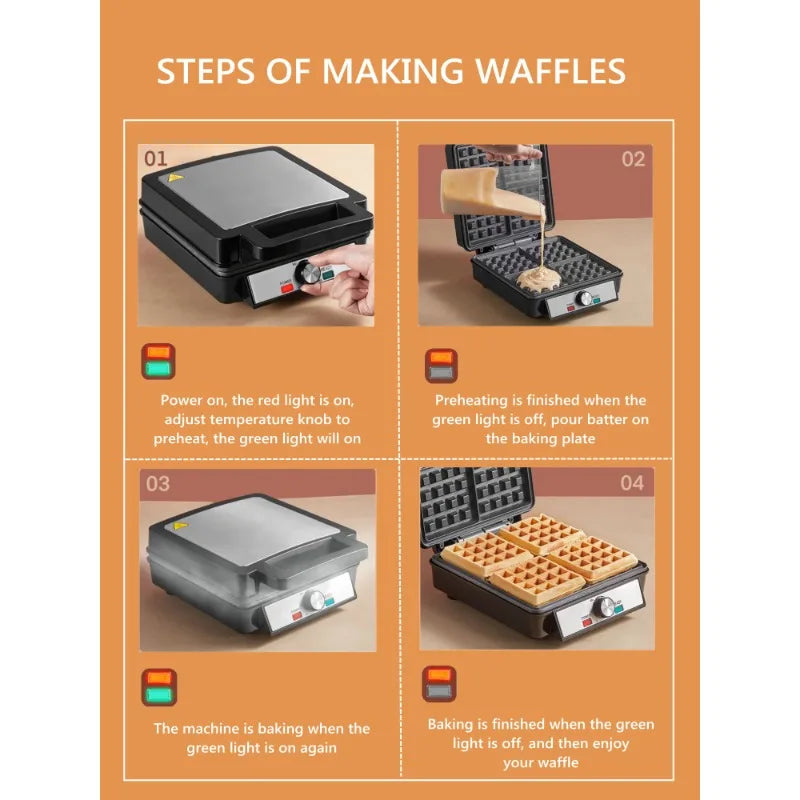 STEPS OF MAKING WAFFLES

01

Power on, the red light is on, adjust temperature knob to preheat, the green light will on

02

Preheating is finished when the green light is off, pour batter on the baking plate

03

The machine is baking when the green light is on again

04

Baking is finished when the green light is off, and then enjoy your waffle